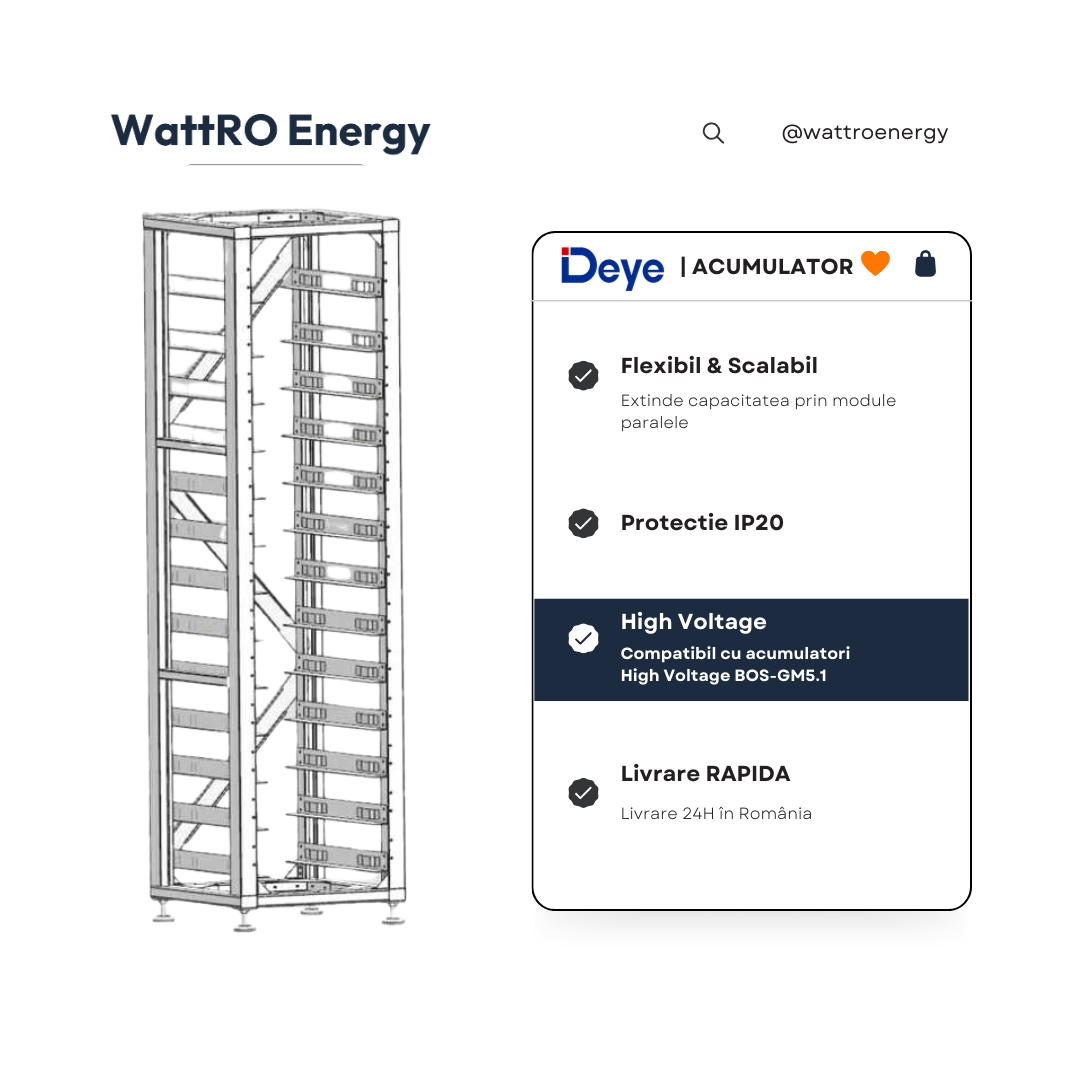 WattRO Energy

@wattroenergy

Deye | ACUMULATOR

Flexibil & Scalabil

Extinde capacitatea prin module paralele

Protectie IP20

High Voltage

Compatibil cu acumulatori High Voltage BOS-GM5.1

Livrare RAPIDA

Livrare 24H în România