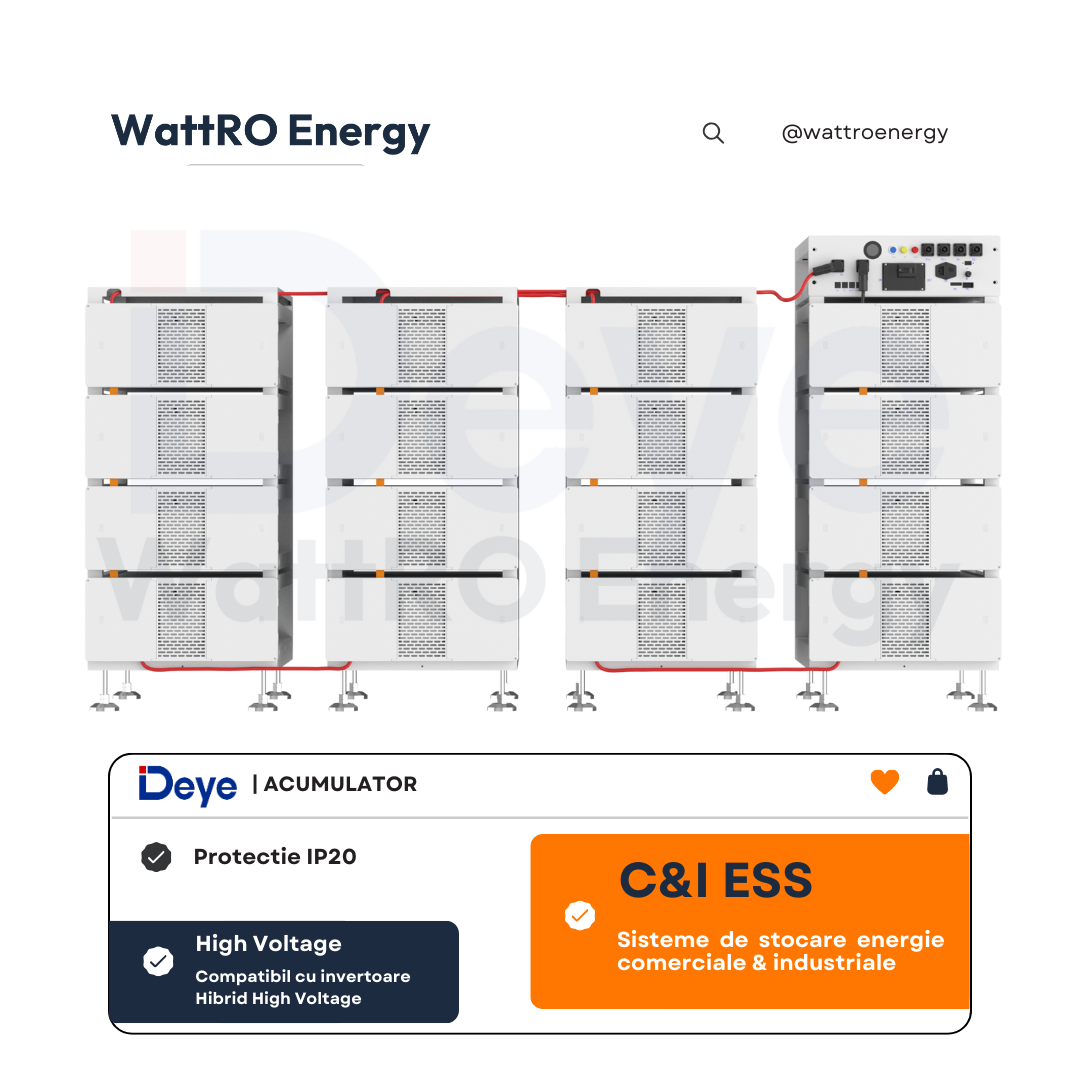 WattRO Energy

@wattroenergy

Deye

WattRO Energy

Deye | ACUMULATOR

Protectie IP20

High Voltage
Compatibil cu invertoare Hibrid High Voltage

C&I ESS
Sisteme de stocare energie comerciale & industriale