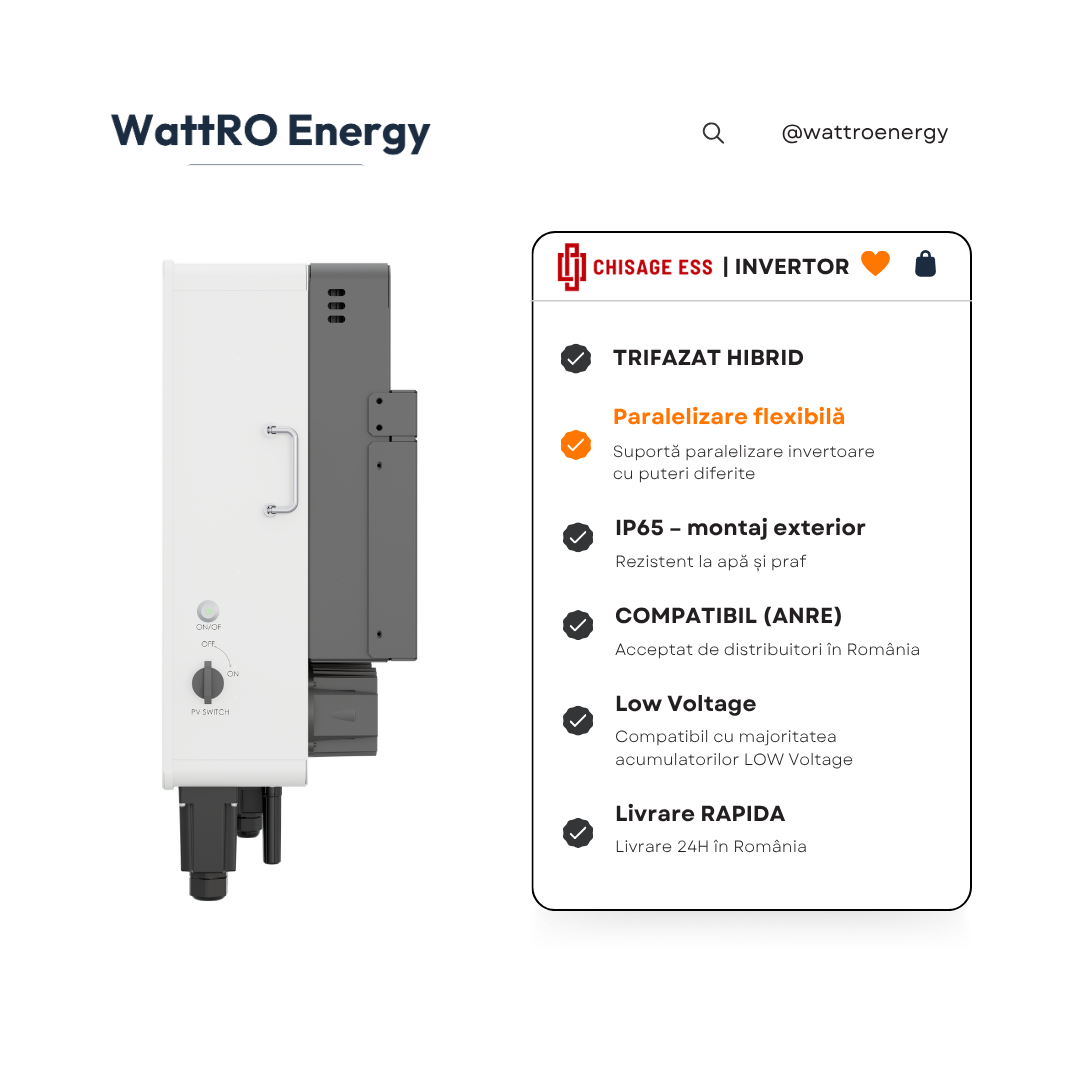 WattRO Energy

@wattroenergy

ON/OF
OFF
ON
PV SWITCH

CHISAGE ESS | INVERTOR

TRIFAZAT HIBRID

Paralelizare flexibilă
Suportă paralelizare invertoare cu puteri diferite

IP65 – montaj exterior
Rezistent la apă și praf

COMPATIBIL (ANRE)
Acceptat de distribuitori în România

Low Voltage
Compatibil cu majoritatea acumulatorilor LOW Voltage

Livrare RAPIDA
Livrare 24H în România